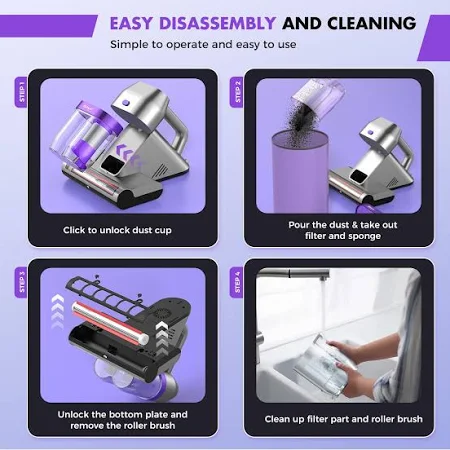 EASY DISASSEMBLY AND CLEANING

Simple to operate and easy to use

STEP 1

Click to unlock dust cup

STEP 2

Pour the dust & take out filter and sponge

STEP 3

Unlock the bottom plate and remove the roller brush

STEP 4

Clean up filter part and roller brush