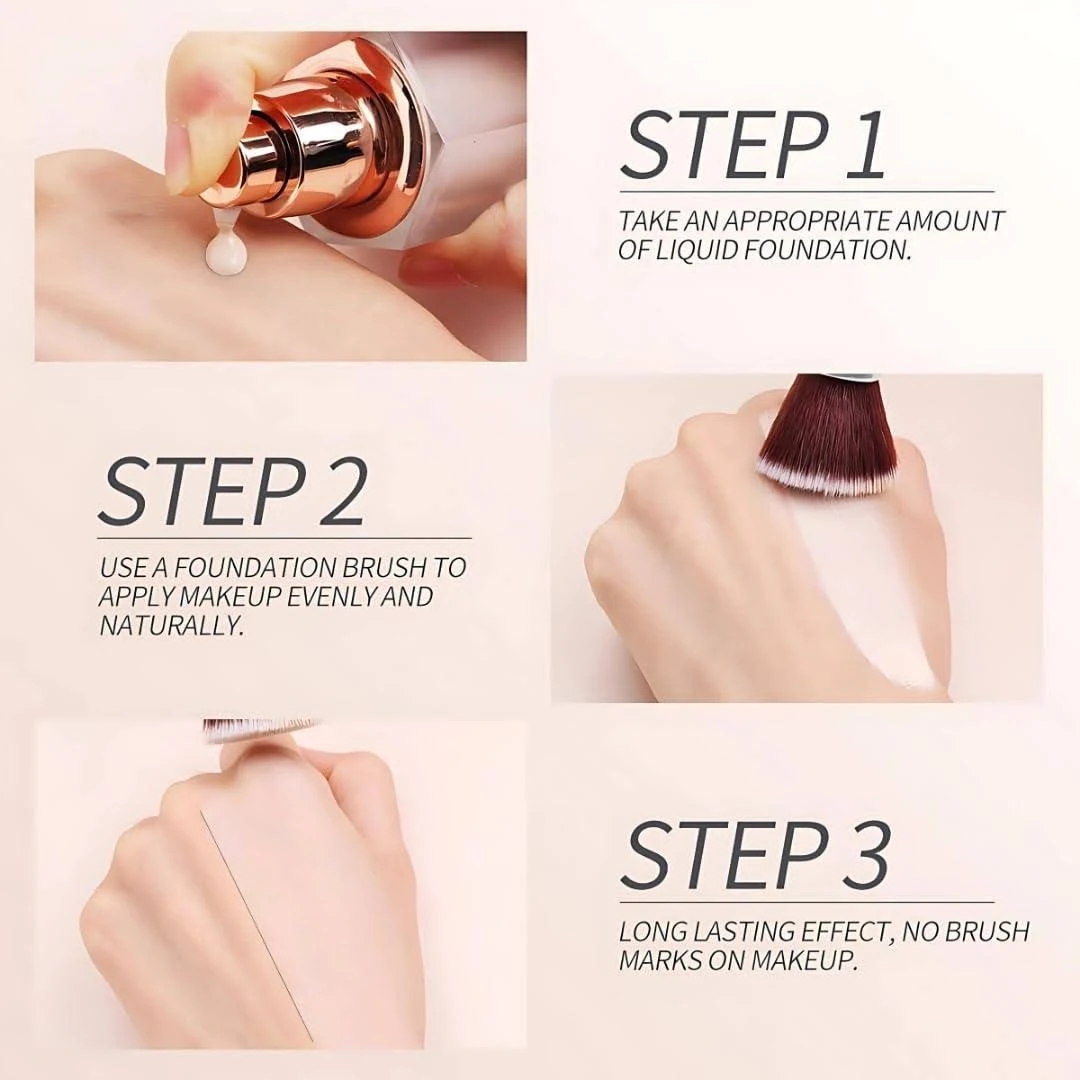 STEP 1

TAKE AN APPROPRIATE AMOUNT OF LIQUID FOUNDATION.

STEP 2

USE A FOUNDATION BRUSH TO APPLY MAKEUP EVENLY AND NATURALLY.

STEP 3

LONG LASTING EFFECT, NO BRUSH MARKS ON MAKEUP.