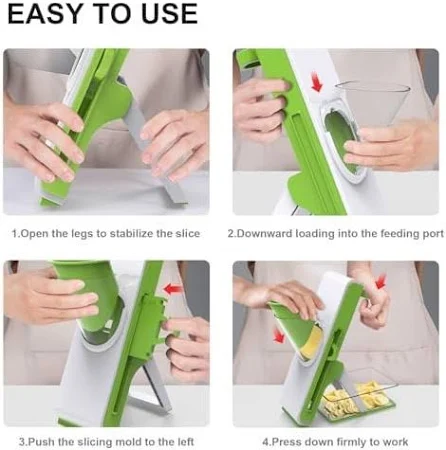 EASY TO USE

1.Open the legs to stabilize the slice

2.Downward loading into the feeding port

3.Push the slicing mold to the left

4.Press down firmly to work