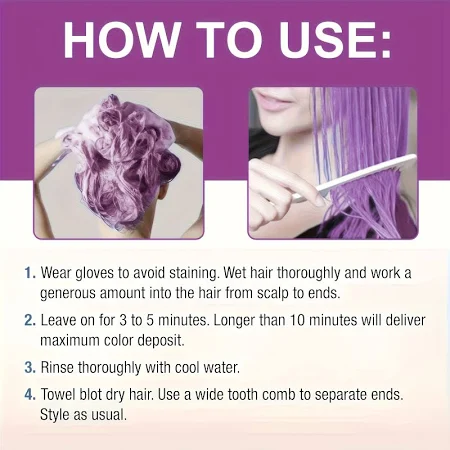 HOW TO USE:

1. Wear gloves to avoid staining. Wet hair thoroughly and work a generous amount into the hair from scalp to ends.

2. Leave on for 3 to 5 minutes. Longer than 10 minutes will deliver maximum color deposit.

3. Rinse thoroughly with cool water.

4. Towel blot dry hair. Use a wide tooth comb to separate ends. Style as usual.