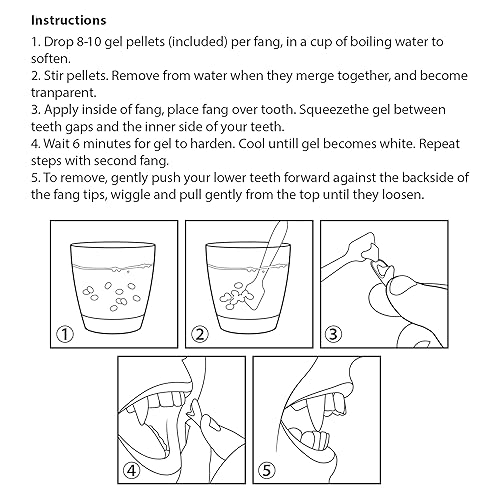 Instructions

1. Drop 8-10 gel pellets (included) per fang, in a cup of boiling water to soften.
2. Stir pellets. Remove from water when they merge together, and become tranparent.
3. Apply inside of fang, place fang over tooth. Squeezethe gel between teeth gaps and the inner side of your teeth.
4. Wait 6 minutes for gel to harden. Cool untill gel becomes white. Repeat steps with second fang.
5. To remove, gently push your lower teeth forward against the backside of the fang tips, wiggle and pull gently from the top until they loosen.

①

②

③

④

⑤