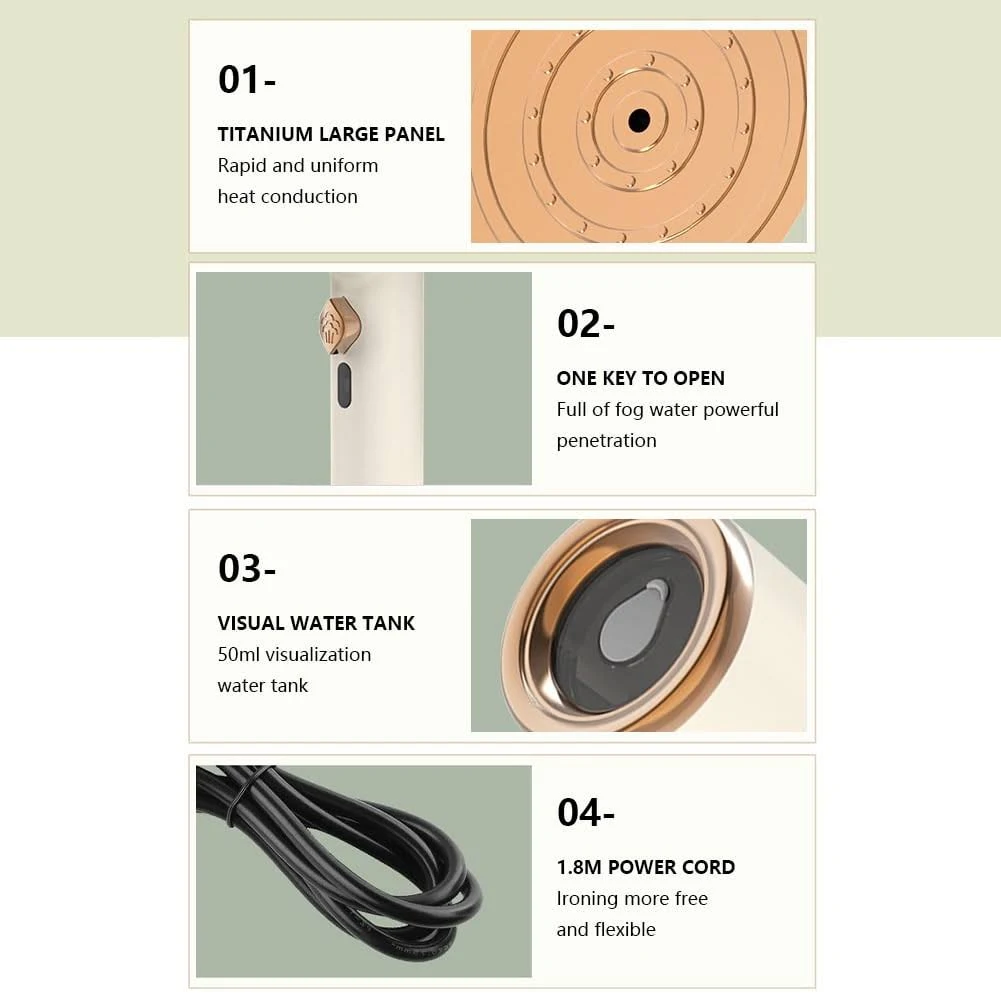 01-

TITANIUM LARGE PANEL
Rapid and uniform heat conduction

02-

ONE KEY TO OPEN
Full of fog water powerful penetration

03-

VISUAL WATER TANK
50ml visualization water tank

04-

1.8M POWER CORD
Ironing more free and flexible