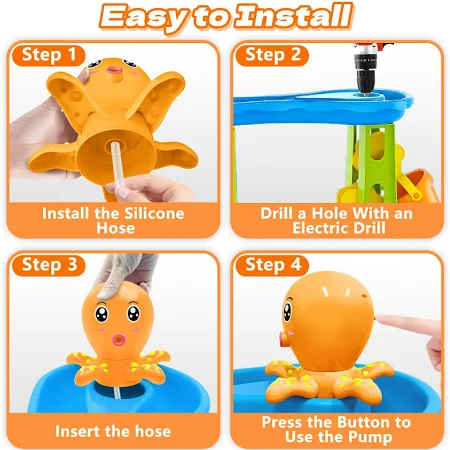 Easy to Install

Step 1

Install the Silicone Hose

Step 2

Drill a Hole With an Electric Drill

Step 3

Insert the hose

Step 4

Press the Button to Use the Pump