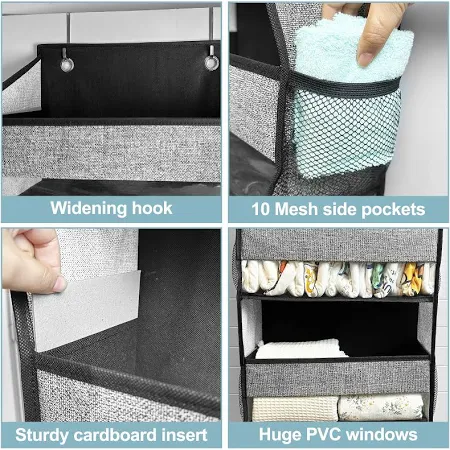 Widening hook

10 Mesh side pockets

Sturdy cardboard insert

Huge PVC windows