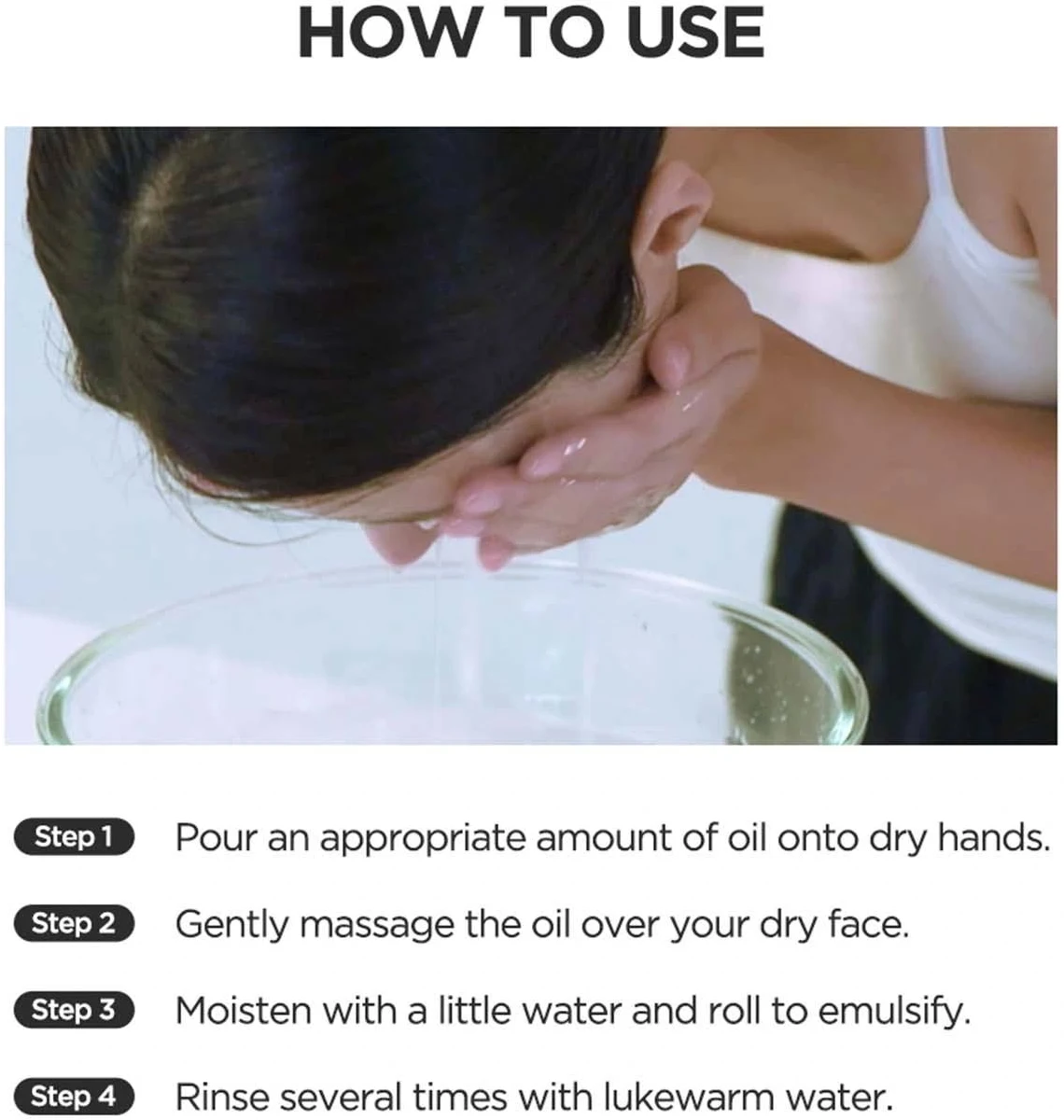 HOW TO USE

Step 1 Pour an appropriate amount of oil onto dry hands.

Step 2 Gently massage the oil over your dry face.

Step 3 Moisten with a little water and roll to emulsify.

Step 4 Rinse several times with lukewarm water.