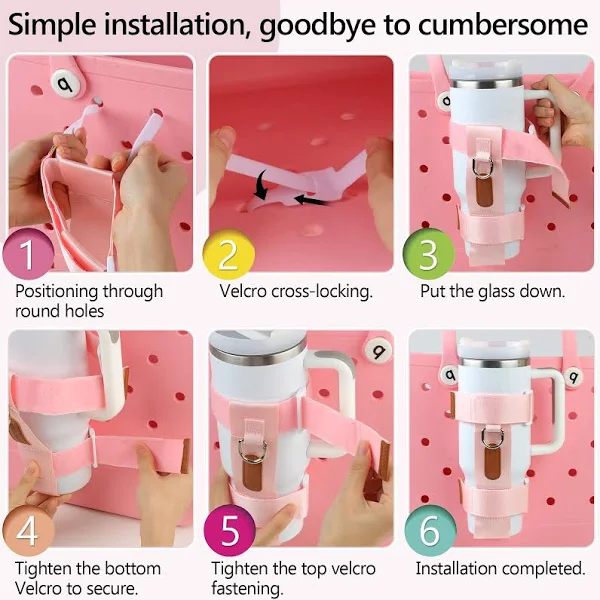 Simple installation, goodbye to cumbersome

1
Positioning through round holes

2
Velcro cross-locking.

3
Put the glass down.

4
Tighten the bottom Velcro to secure.

5
Tighten the top velcro fastening.

6
Installation completed.