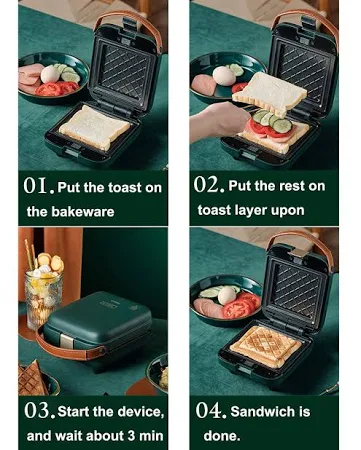 01. Put the toast on the bakeware

02. Put the rest on toast layer upon

03. Start the device, and wait about 3 min

04. Sandwich is done.