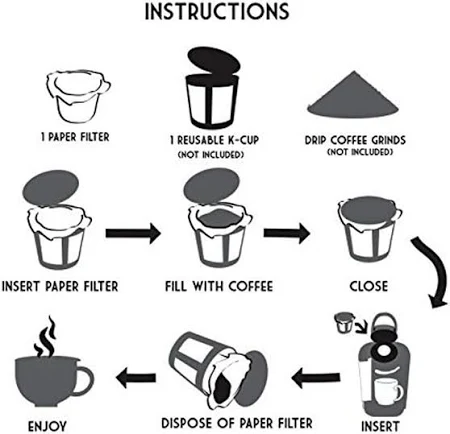 INSTRUCTIONS

1 PAPER FILTER

1 REUSABLE K-CUP
(NOT INCLUDED)

DRIP COFFEE GRINDS
(NOT INCLUDED)

INSERT PAPER FILTER

FILL WITH COFFEE

CLOSE

INSERT

DISPOSE OF PAPER FILTER

ENJOY