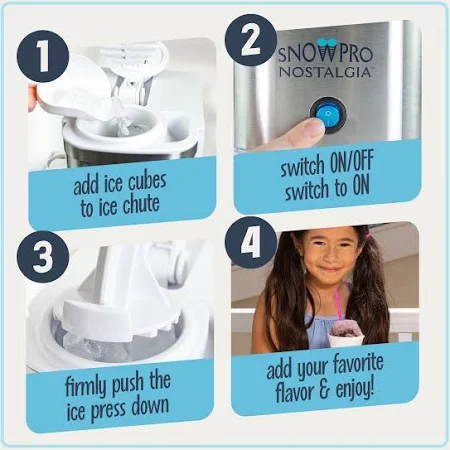 1

add ice cubes to ice chute

2

SNOWPRO NOSTALGIA™

switch ON/OFF switch to ON

3

firmly push the ice press down

4

add your favorite flavor & enjoy!