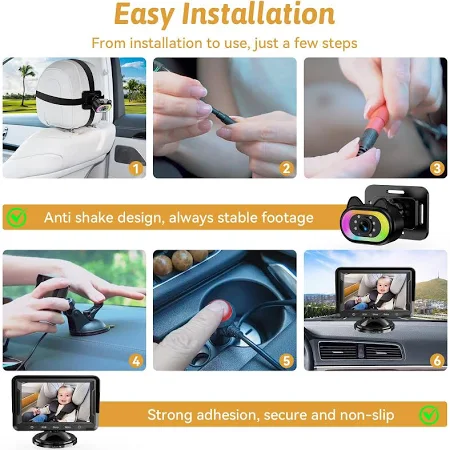 Easy Installation

From installation to use, just a few steps

1

2

3

Anti shake design, always stable footage

4

5

6

Strong adhesion, secure and non-slip