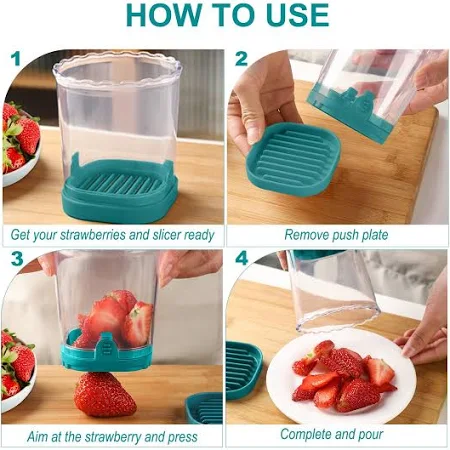 HOW TO USE

1

Get your strawberries and slicer ready

2

Remove push plate

3

Aim at the strawberry and press

4

Complete and pour