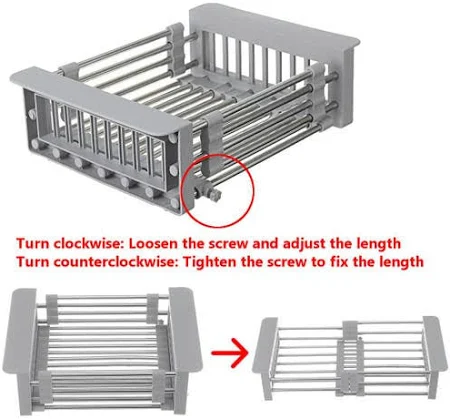 Turn clockwise: Loosen the screw and adjust the length
Turn counterclockwise: Tighten the screw to fix the length