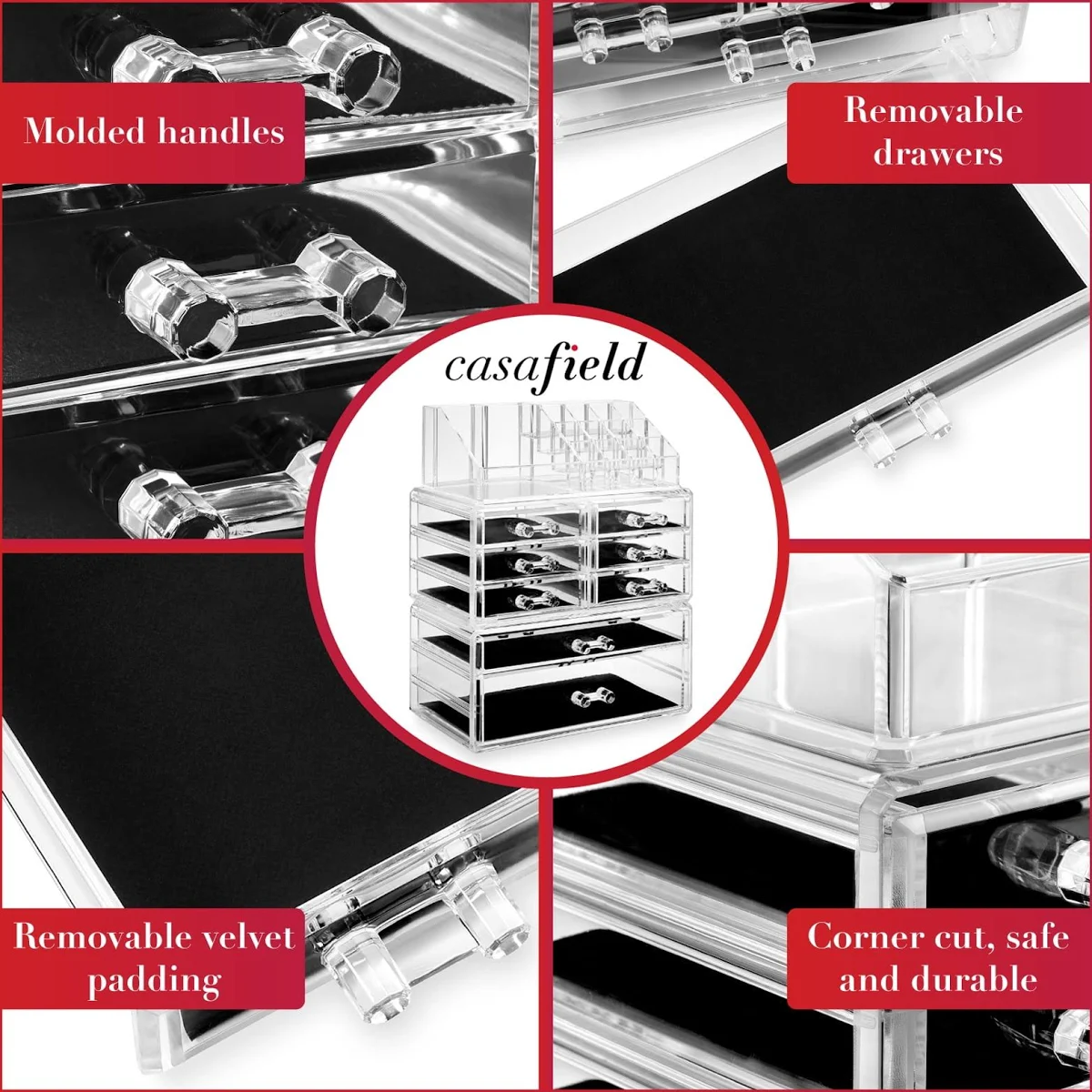 Molded handles

Removable drawers

casafield

Removable velvet padding

Corner cut, safe and durable