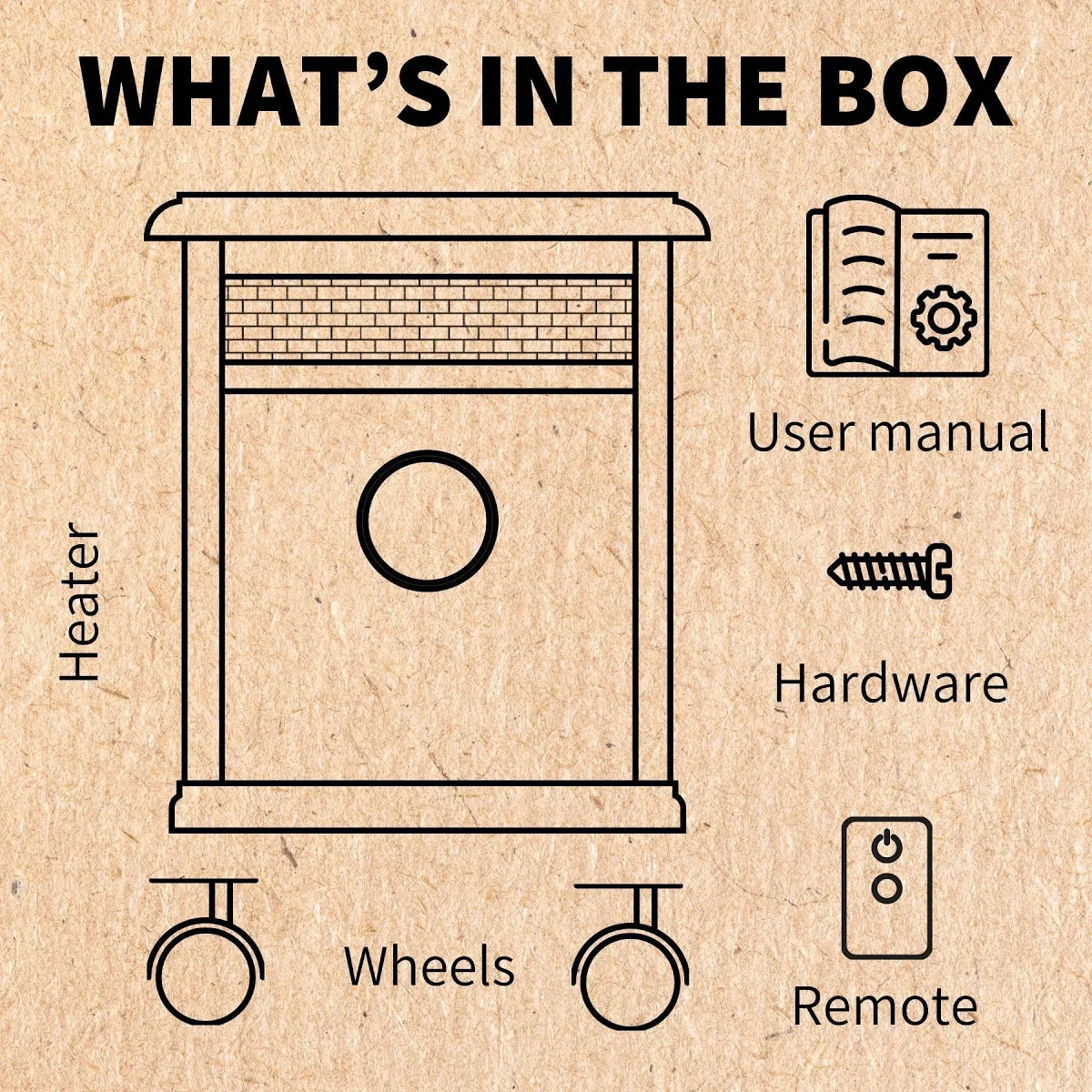 WHAT'S IN THE BOX

Heater

User manual

Hardware

Wheels

Remote