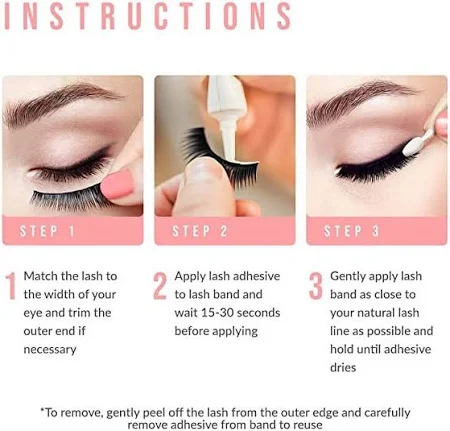 INSTRUCTIONS

STEP 1

STEP 2

STEP 3

1 Match the lash to the width of your eye and trim the outer end if necessary

2 Apply lash adhesive to lash band and wait 15-30 seconds before applying

3 Gently apply lash band as close to your natural lash line as possible and hold until adhesive dries

*To remove, gently peel off the lash from the outer edge and carefully remove adhesive from band to reuse