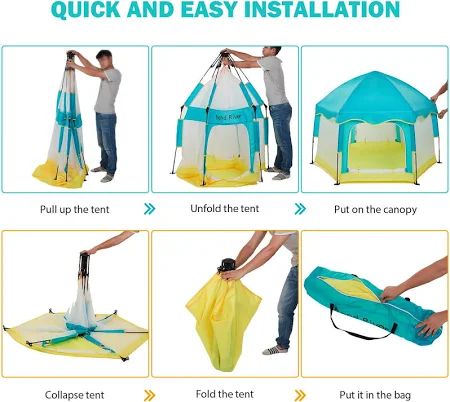 QUICK AND EASY INSTALLATION

Bend River

Pull up the tent

Unfold the tent

Put on the canopy

Bend River

Collapse tent

Fold the tent

Put it in the bag