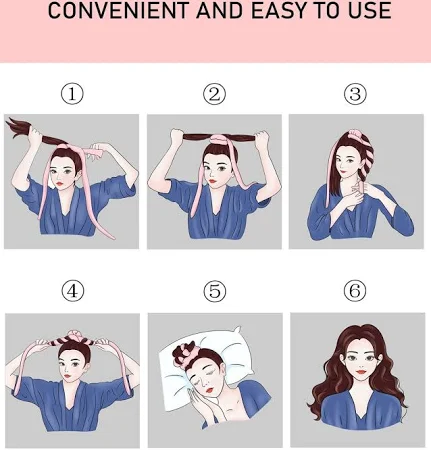 CONVENIENT AND EASY TO USE

①

②

③

④

⑤

⑥