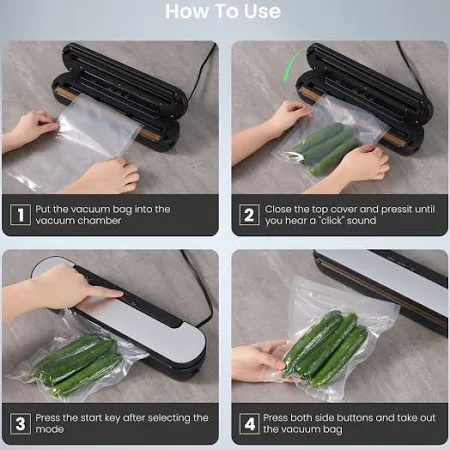 How To Use

1 Put the vacuum bag into the vacuum chamber

2 Close the top cover and pressit until you hear a "click" sound

3 Press the start key after selecting the mode

4 Press both side buttons and take out the vacuum bag