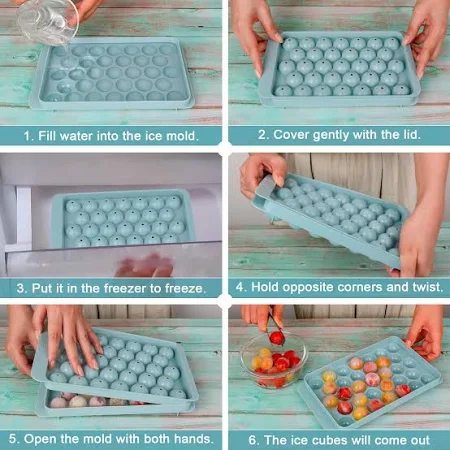 1. Fill water into the ice mold.

2. Cover gently with the lid.

3. Put it in the freezer to freeze.

4. Hold opposite corners and twist.

5. Open the mold with both hands.

6. The ice cubes will come out