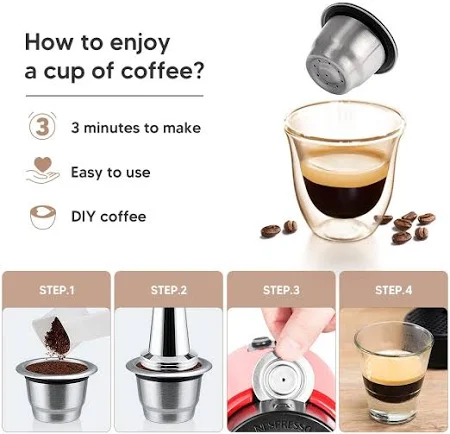 How to enjoy a cup of coffee?

3

3 minutes to make

Easy to use

DIY coffee

STEP.1

STEP.2

STEP.3

STEP.4

NESPRESSO