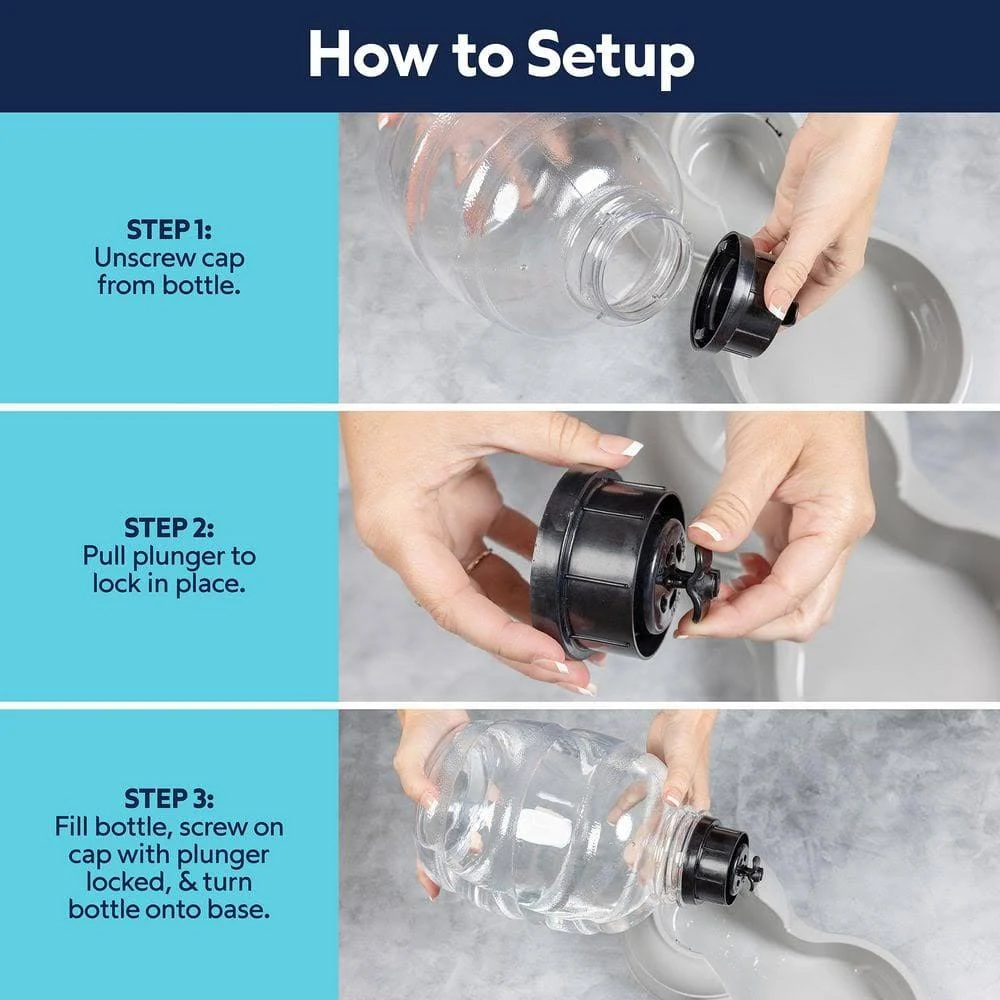 How to Setup

STEP 1:
Unscrew cap from bottle.

STEP 2:
Pull plunger to lock in place.

STEP 3:
Fill bottle, screw on cap with plunger locked, & turn bottle onto base.