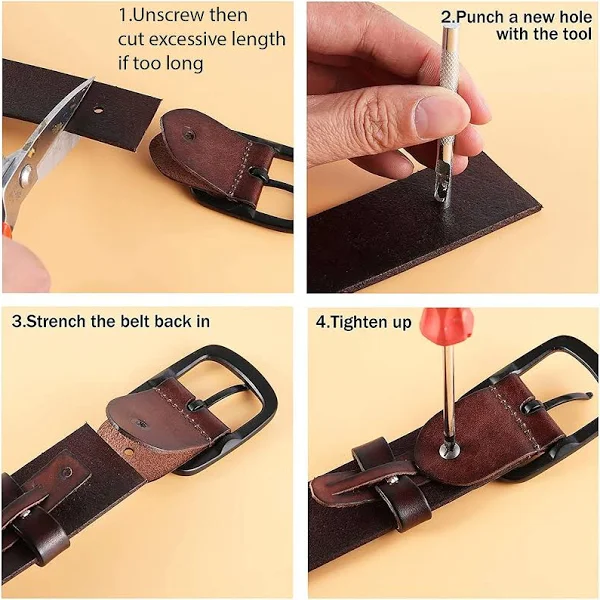 1.Unscrew then cut excessive length if too long

2.Punch a new hole with the tool

3.Strench the belt back in

4.Tighten up