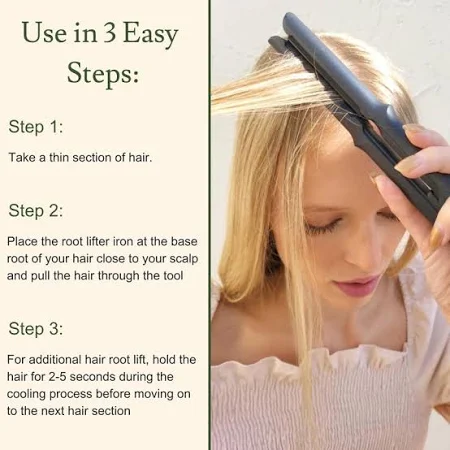 Use in 3 Easy Steps:

Step 1:

Take a thin section of hair.

Step 2:

Place the root lifter iron at the base root of your hair close to your scalp and pull the hair through the tool

Step 3:

For additional hair root lift, hold the hair for 2-5 seconds during the cooling process before moving on to the next hair section