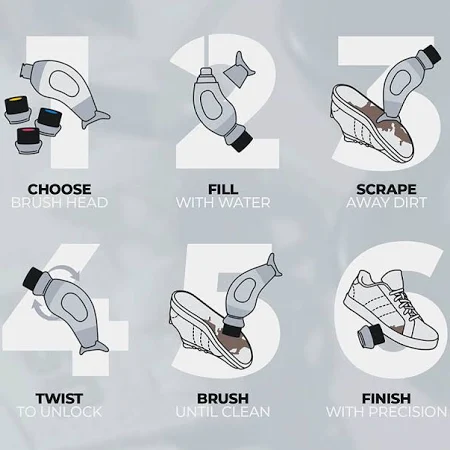 1
CHOOSE
BRUSH HEAD

2
FILL
WITH WATER

3
SCRAPE
AWAY DIRT

4
TWIST
TO UNLOCK

5
BRUSH
UNTIL CLEAN

6
FINISH
WITH PRECISION