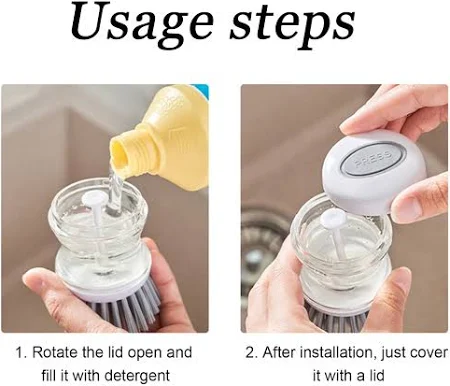 Usage steps

PRESS

1. Rotate the lid open and fill it with detergent

2. After installation, just cover it with a lid