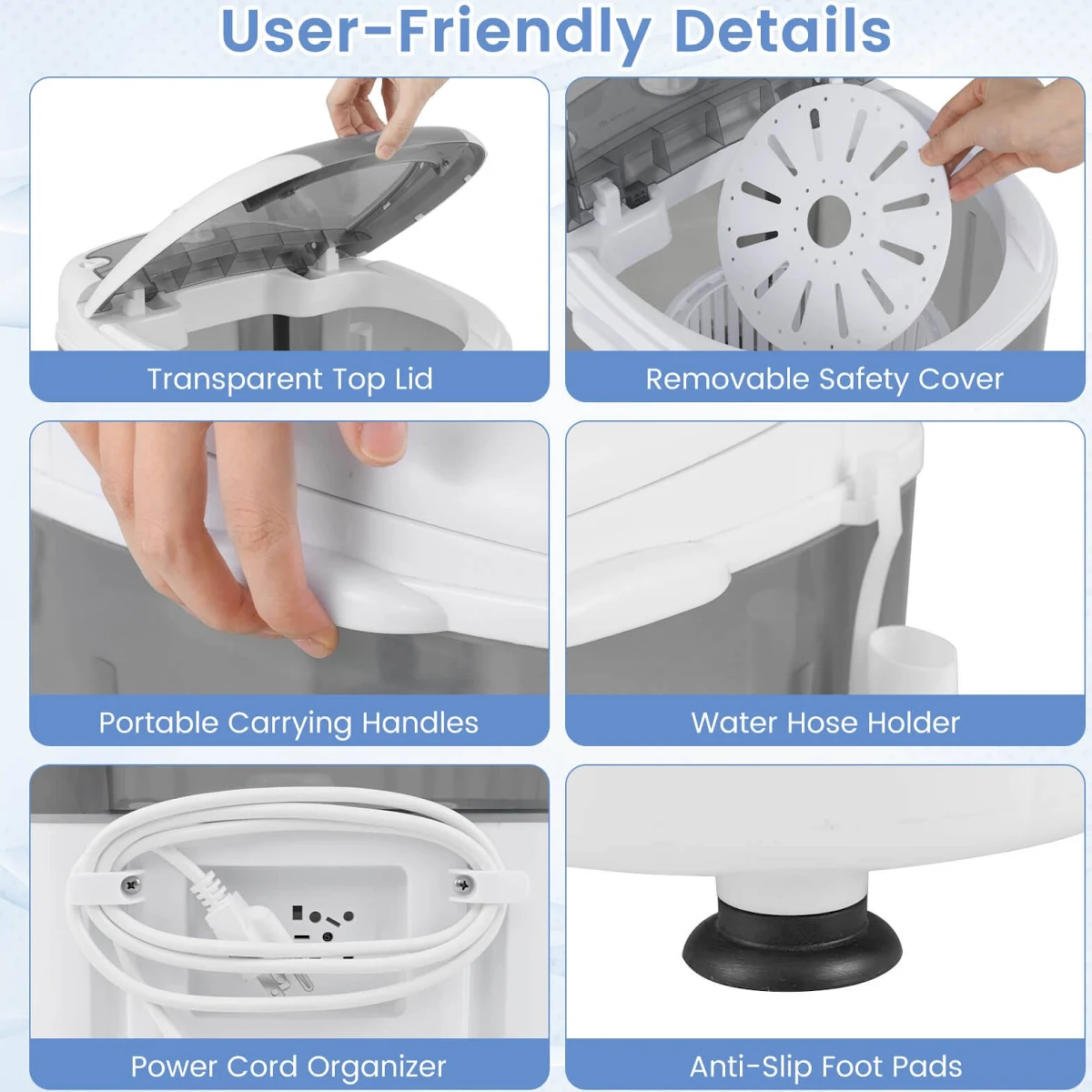 User-Friendly Details

Transparent Top Lid

Removable Safety Cover

Portable Carrying Handles

Water Hose Holder

Power Cord Organizer

Anti-Slip Foot Pads