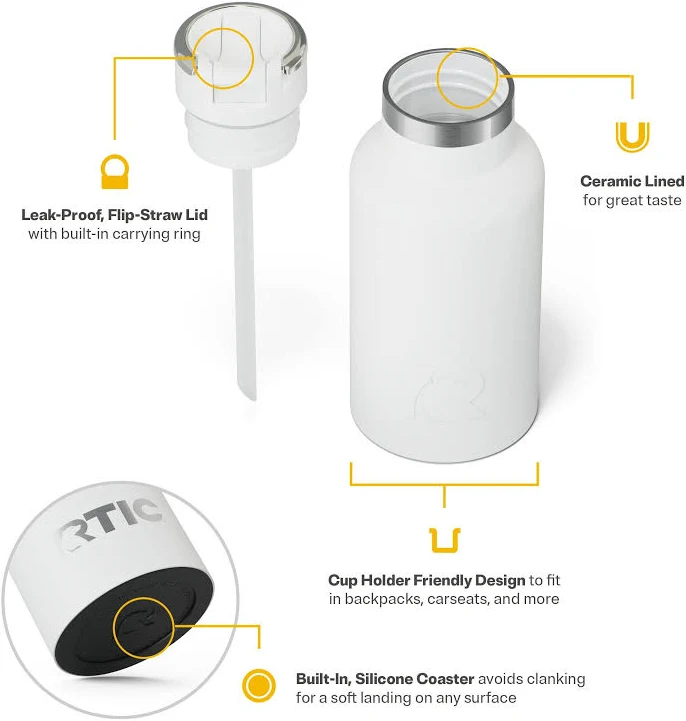 Leak-Proof, Flip-Straw Lid
with built-in carrying ring

Ceramic Lined
for great taste

RTIC

Cup Holder Friendly Design to fit in backpacks, carseats, and more

Built-In, Silicone Coaster avoids clanking for a soft landing on any surface