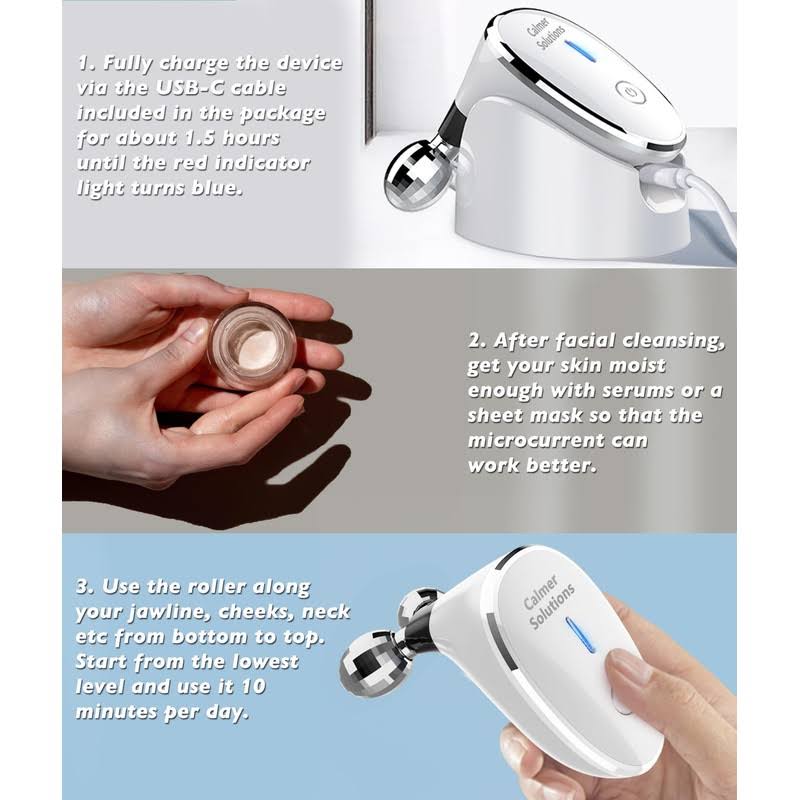 1. Fully charge the device via the USB-C cable included in the package for about 1.5 hours until the red indicator light turns blue.

Calmer Solutions

2. After facial cleansing, get your skin moist enough with serums or a sheet mask so that the microcurrent can work better.

3. Use the roller along your jawline, cheeks, neck etc from bottom to top. Start from the lowest level and use it 10 minutes per day.

Calmer Solutions