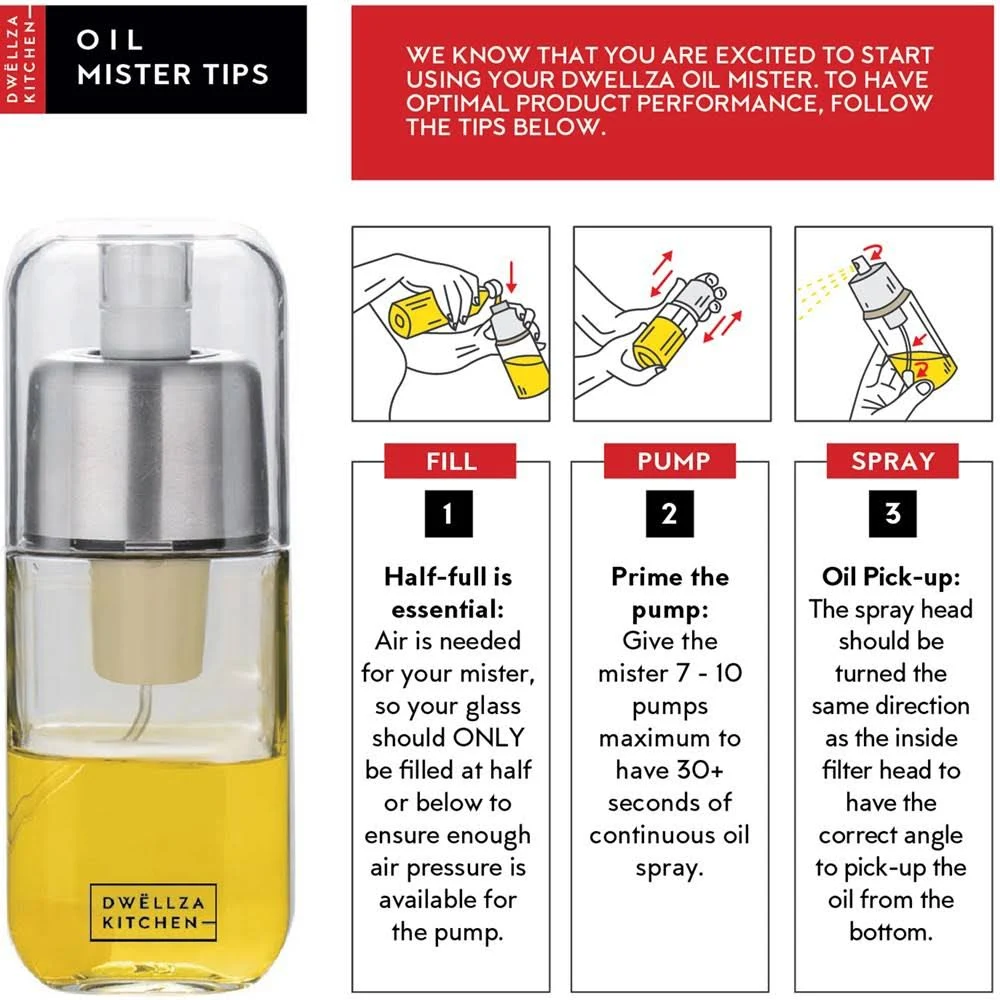 DWËLLZA KITCHEN—

OIL MISTER TIPS

WE KNOW THAT YOU ARE EXCITED TO START USING YOUR DWELLZA OIL MISTER. TO HAVE OPTIMAL PRODUCT PERFORMANCE, FOLLOW THE TIPS BELOW.

DWËLLZA KITCHEN—

FILL

1

Half-full is essential:
Air is needed for your mister, so your glass should ONLY be filled at half or below to ensure enough air pressure is available for the pump.

PUMP

2

Prime the pump:
Give the mister 7 - 10 pumps maximum to have 30+ seconds of continuous oil spray.

SPRAY

3

Oil Pick-up:
The spray head should be turned the same direction as the inside filter head to have the correct angle to pick-up the oil from the bottom.