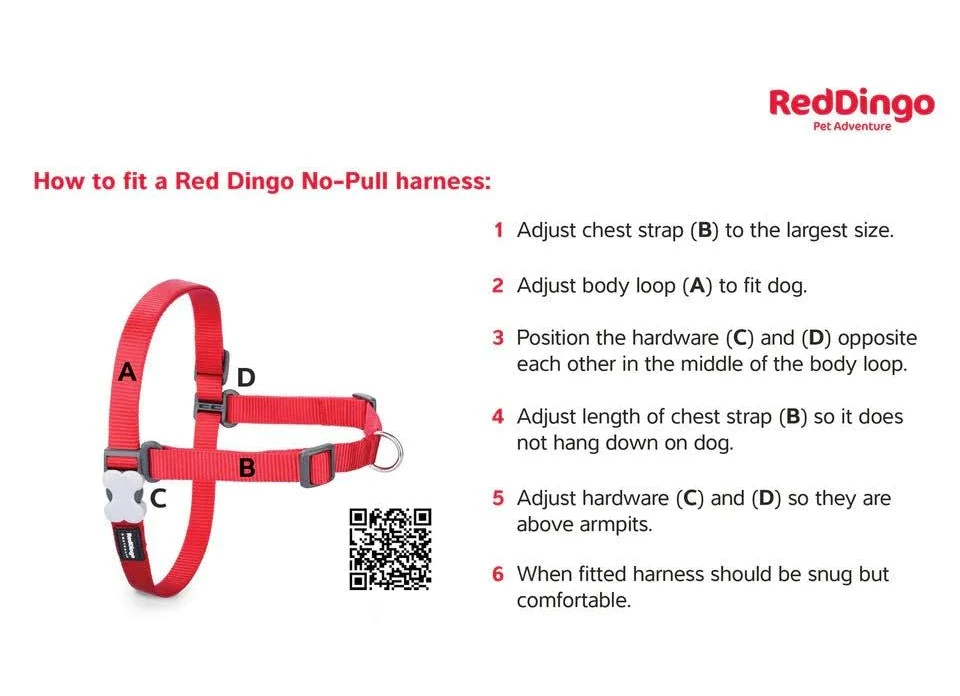 RedDingo
Pet Adventure

How to fit a Red Dingo No-Pull harness:

A

D

B

C

1 Adjust chest strap (B) to the largest size.

2 Adjust body loop (A) to fit dog.

3 Position the hardware (C) and (D) opposite each other in the middle of the body loop.

4 Adjust length of chest strap (B) so it does not hang down on dog.

5 Adjust hardware (C) and (D) so they are above armpits.

6 When fitted harness should be snug but comfortable.