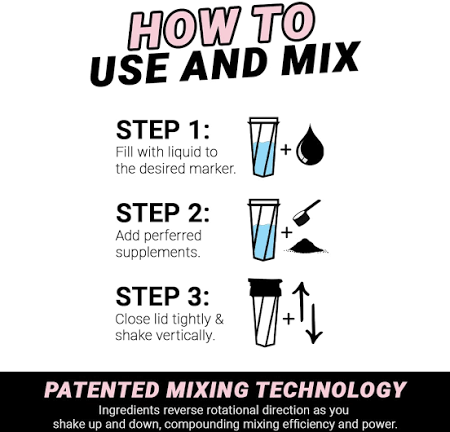 HOW TO
USE AND MIX

STEP 1:
Fill with liquid to the desired marker.

+

STEP 2:
Add perferred supplements.

+

STEP 3:
Close lid tightly & shake vertically.

+

PATENTED MIXING TECHNOLOGY
Ingredients reverse rotational direction as you shake up and down, compounding mixing efficiency and power.