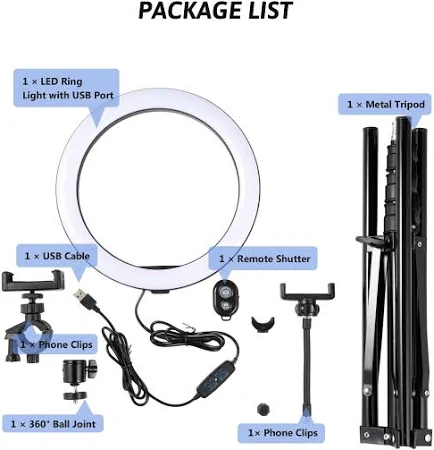 PACKAGE LIST

1 × LED Ring Light with USB Port

1 × Metal Tripod

1 × USB Cable

1 × Remote Shutter

1 × Phone Clips

1 × 360° Ball Joint

1× Phone Clips