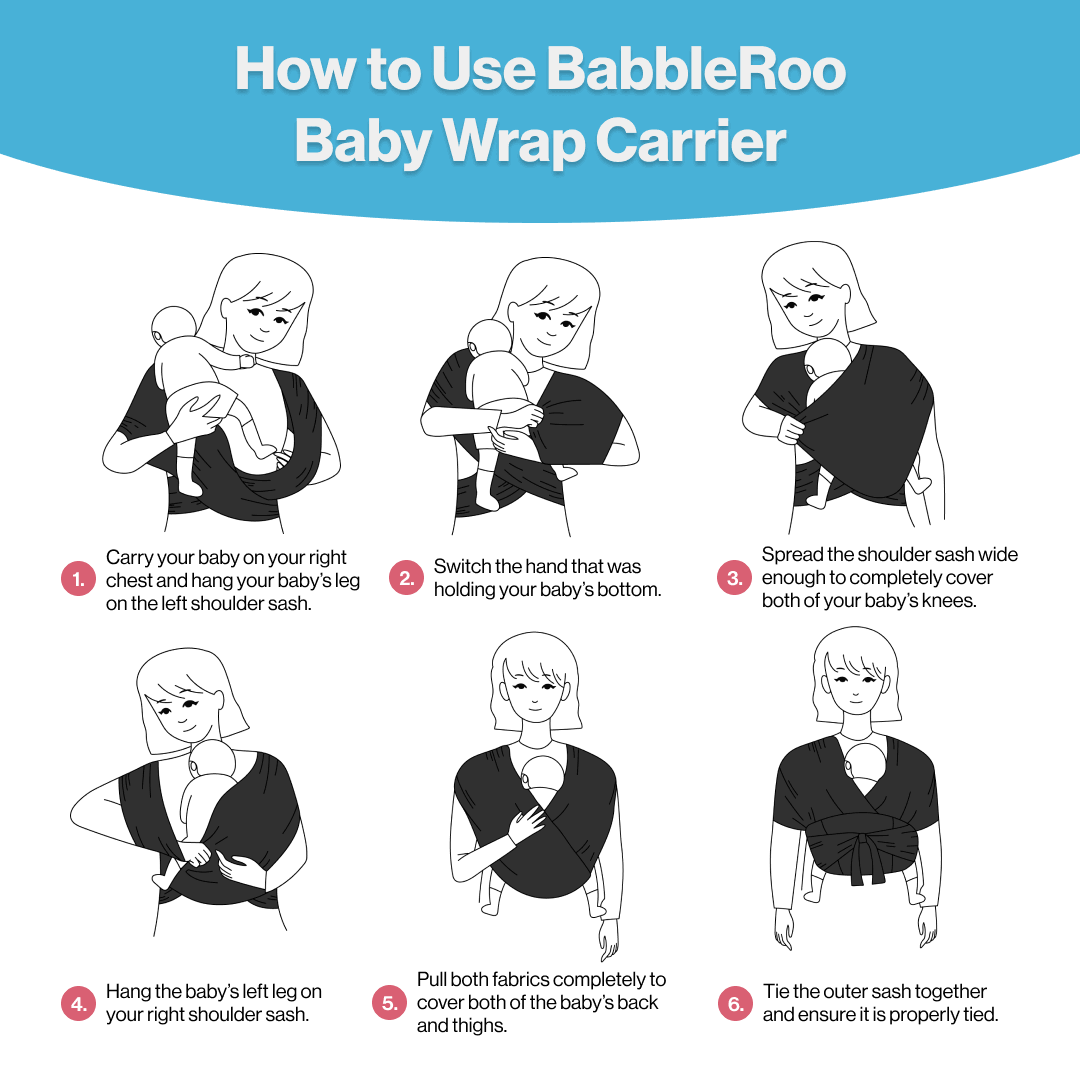 How to Use BabbleRoo Baby Wrap Carrier

1. Carry your baby on your right chest and hang your baby's leg on the left shoulder sash.

2. Switch the hand that was holding your baby's bottom.

3. Spread the shoulder sash wide enough to completely cover both of your baby's knees.

4. Hang the baby's left leg on your right shoulder sash.

5. Pull both fabrics completely to cover both of the baby's back and thighs.

6. Tie the outer sash together and ensure it is properly tied.