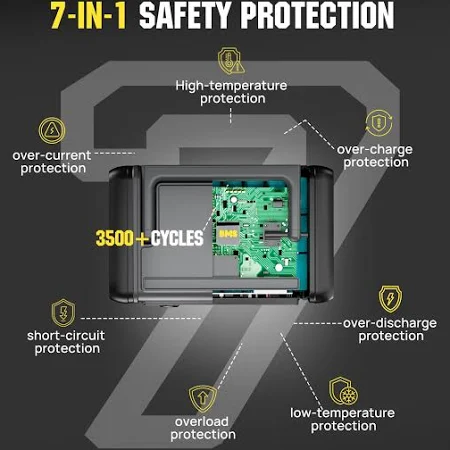 7-IN-1 SAFETY PROTECTION

High-temperature protection

over-current protection

over-charge protection

3500+CYCLES

BMS

short-circuit protection

over-discharge protection

overload protection

low-temperature protection