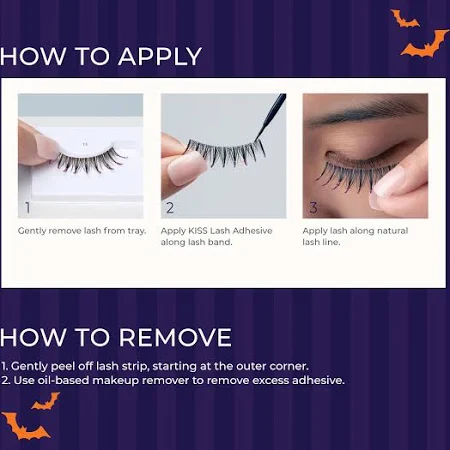 HOW TO APPLY

1

Gently remove lash from tray.

2

Apply KISS Lash Adhesive along lash band.

3

Apply lash along natural lash line.

HOW TO REMOVE

1. Gently peel off lash strip, starting at the outer corner.
2. Use oil-based makeup remover to remove excess adhesive.