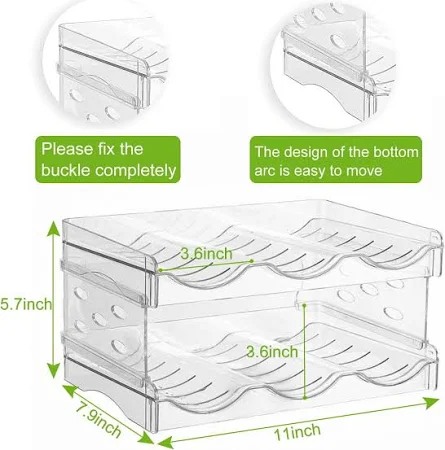 Please fix the buckle completely

The design of the bottom arc is easy to move

3.6inch

5.7inch

3.6inch

7.9inch

11inch