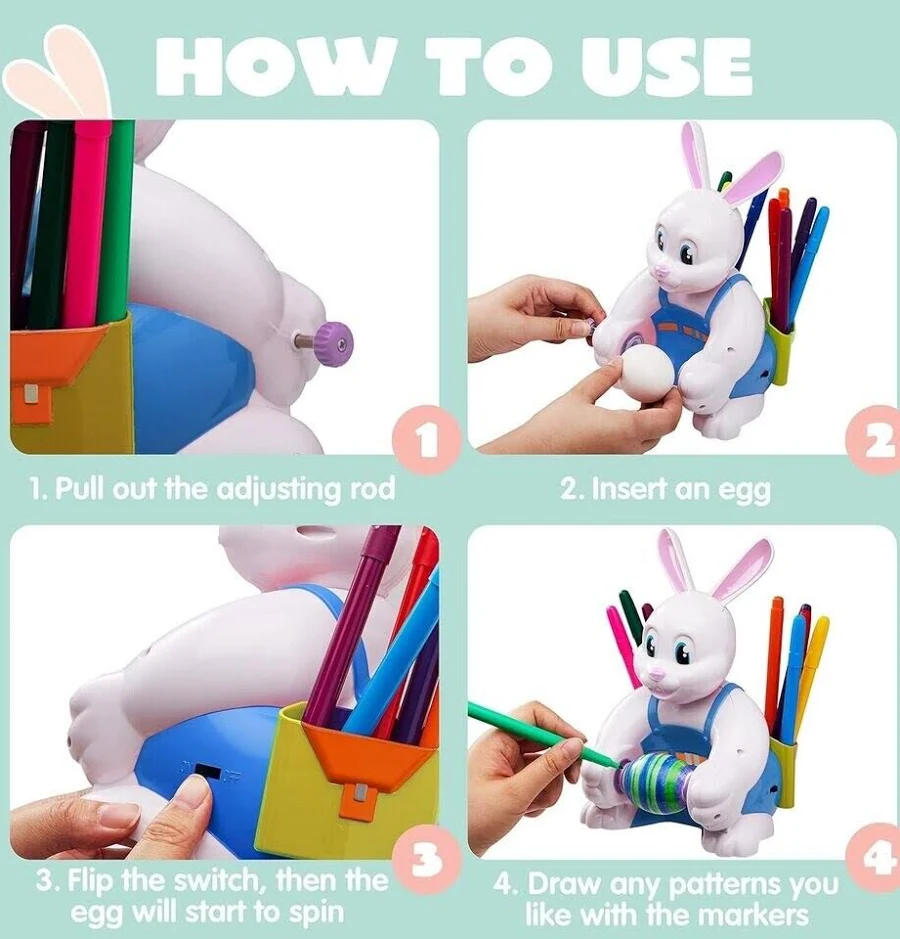 HOW TO USE

1

1. Pull out the adjusting rod

2

2. Insert an egg

ON OFF

3

3. Flip the switch, then the egg will start to spin

4

4. Draw any patterns you like with the markers