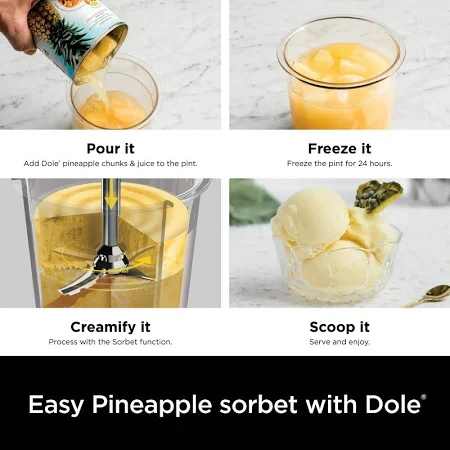 Pour it
Add Dole® pineapple chunks & juice to the pint.

Freeze it
Freeze the pint for 24 hours.

Creamify it
Process with the Sorbet function.

Scoop it
Serve and enjoy.

Easy Pineapple sorbet with Dole®