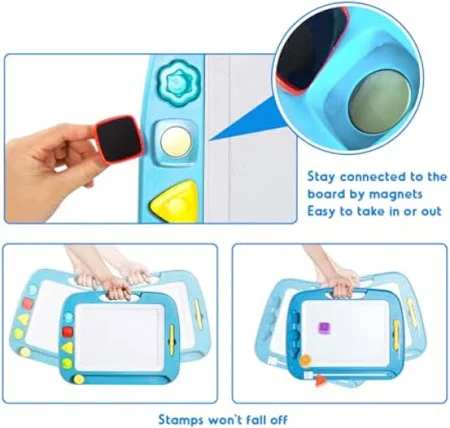 Stay connected to the board by magnets
Easy to take in or out

Stamps won't fall off