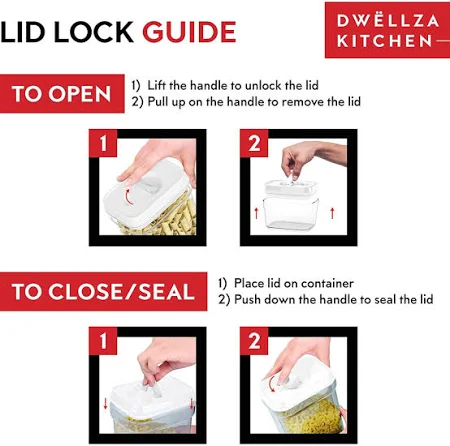 LID LOCK GUIDE

DWËLLZA KITCHEN

TO OPEN

1) Lift the handle to unlock the lid
2) Pull up on the handle to remove the lid

1

2

TO CLOSE/SEAL

1) Place lid on container
2) Push down the handle to seal the lid

1

2