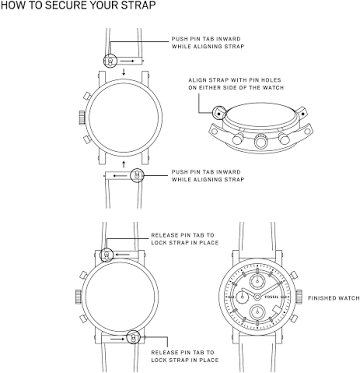 HOW TO SECURE YOUR STRAP

PUSH PIN TAB INWARD WHILE ALIGNING STRAP

ALIGN STRAP WITH PIN HOLES ON EITHER SIDE OF THE WATCH

PUSH PIN TAB INWARD WHILE ALIGNING STRAP

RELEASE PIN TAB TO LOCK STRAP IN PLACE

FOSSIL

FINISHED WATCH

RELEASE PIN TAB TO LOCK STRAP IN PLACE