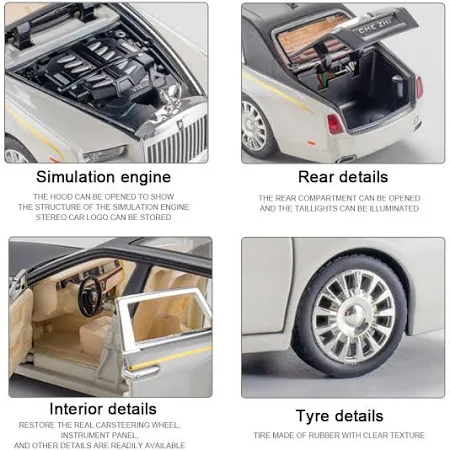 CHE ZHI

Simulation engine

THE HOOD CAN BE OPENED TO SHOW THE STRUCTURE OF THE SIMULATION ENGINE STEREO CAR LOGO CAN BE STORED

Rear details

THE REAR COMPARTMENT CAN BE OPENED AND THE TAILLIGHTS CAN BE ILLUMINATED

Interior details

RESTORE THE REAL CARSTEERING WHEEL, INSTRUMENT PANEL, AND OTHER DETAILS ARE READILY AVAILABLE

Tyre details

TIRE MADE OF RUBBER WITH CLEAR TEXTURE