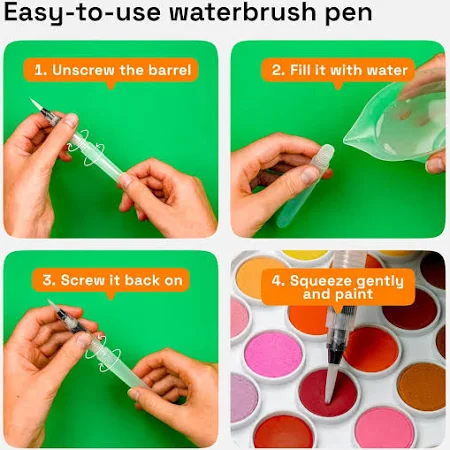 Easy-to-use waterbrush pen

1. Unscrew the barrel

2. Fill it with water

3. Screw it back on

4. Squeeze gently and paint