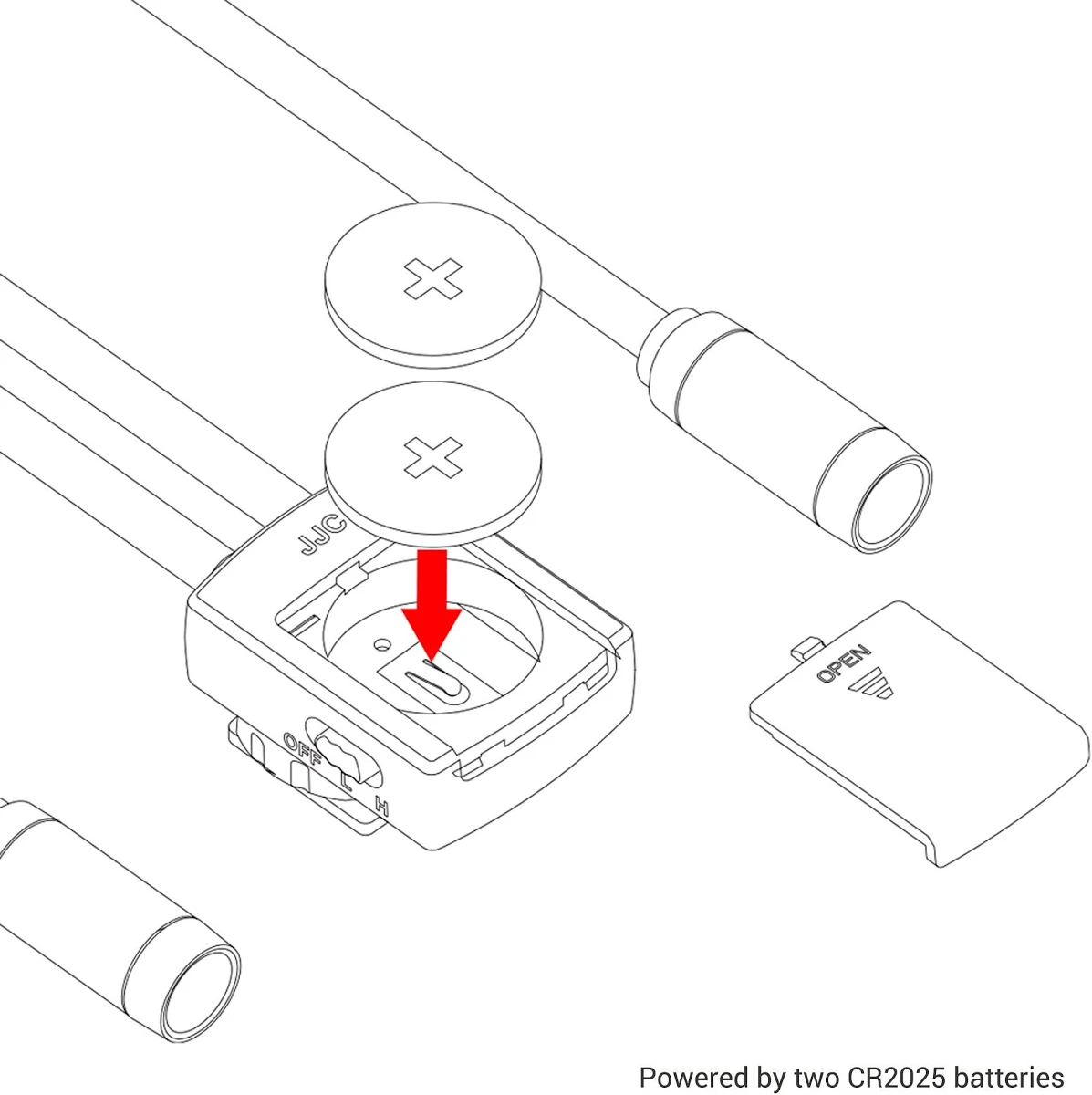 JJC

OFF L H

OPEN

Powered by two CR2025 batteries