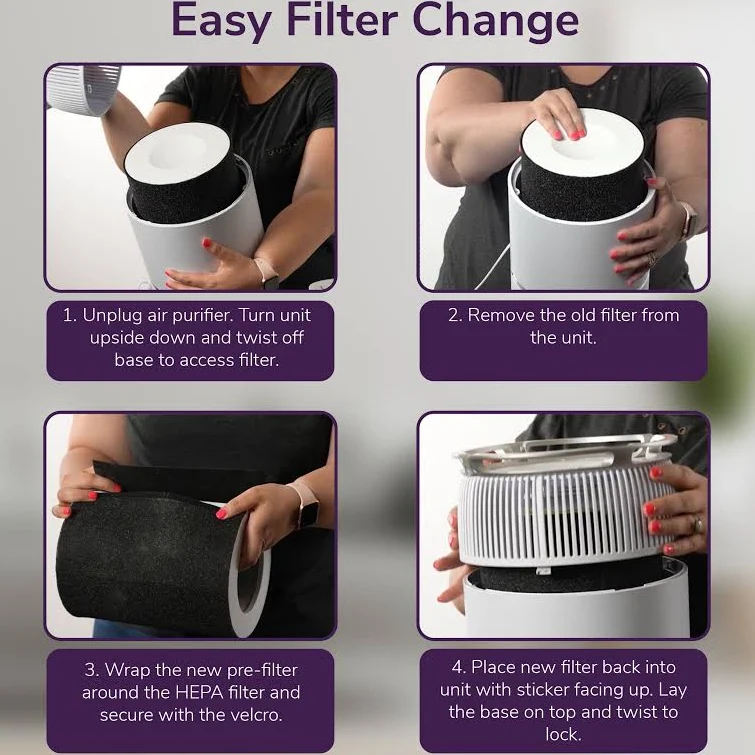 Easy Filter Change

1. Unplug air purifier. Turn unit upside down and twist off base to access filter.

2. Remove the old filter from the unit.

3. Wrap the new pre-filter around the HEPA filter and secure with the velcro.

4. Place new filter back into unit with sticker facing up. Lay the base on top and twist to lock.