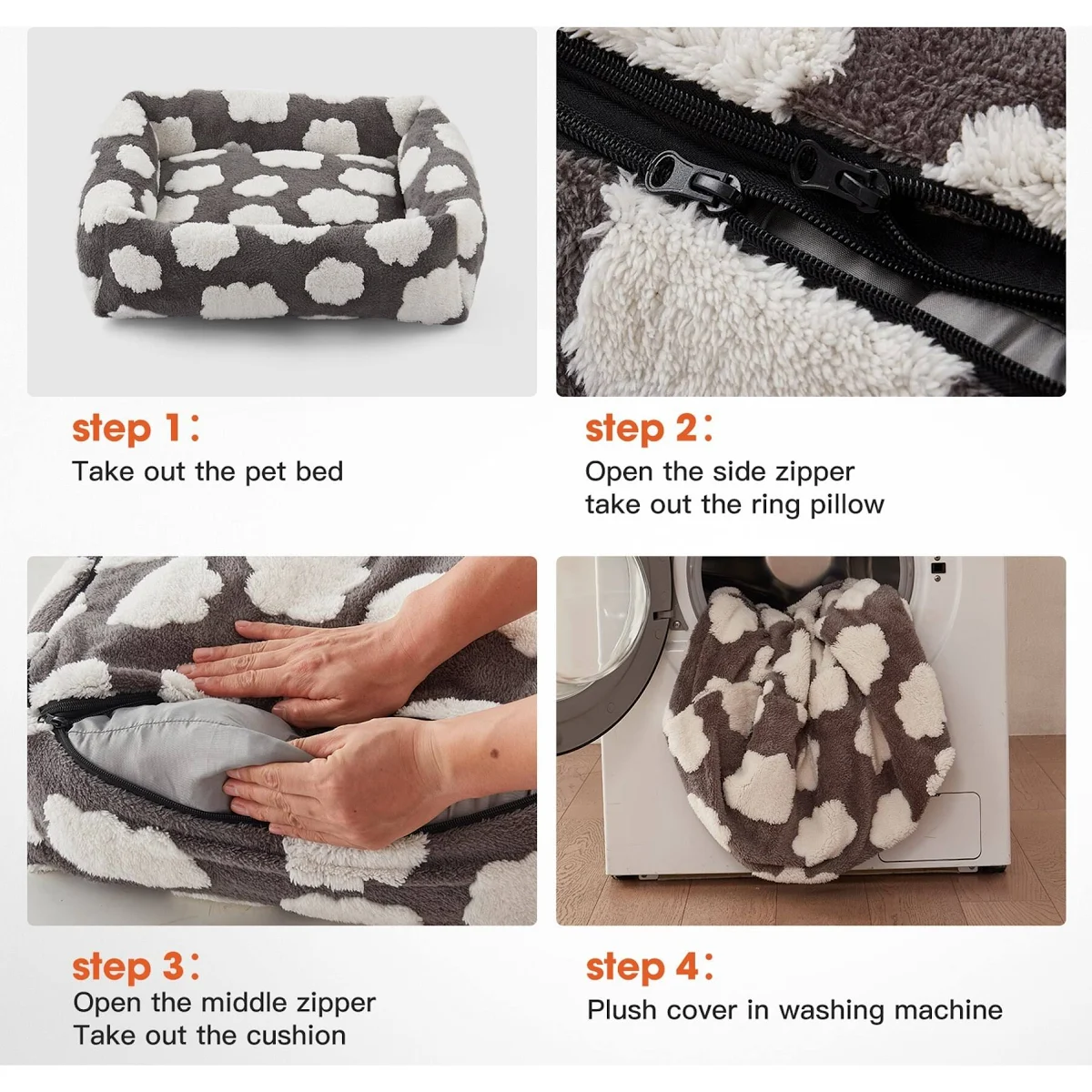 step 1:
Take out the pet bed

step 2:
Open the side zipper
take out the ring pillow

step 3:
Open the middle zipper
Take out the cushion

step 4:
Plush cover in washing machine